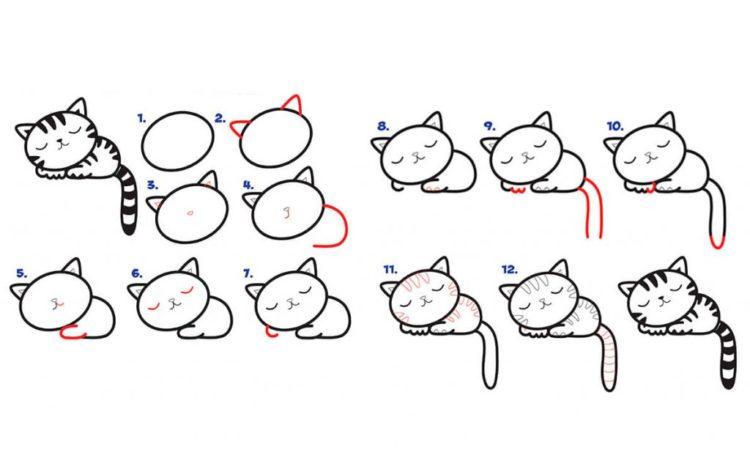 1.
2.
3.
4.
5.
6.
7.
8.
9.
10.
11.
12.