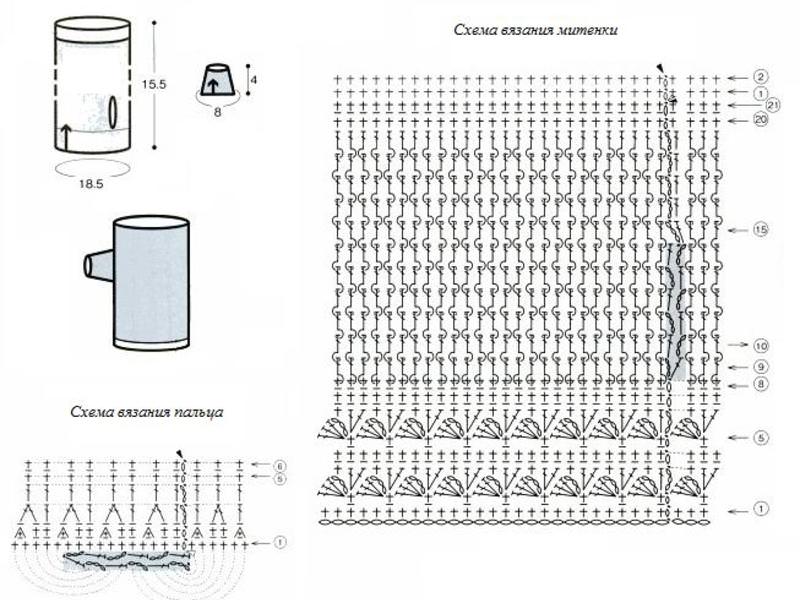 15.5

18.5

4

8

Схема вязания митенки

2
1
21
20
15
10
9
8
5
1

Схема вязания пальца

6
5
1