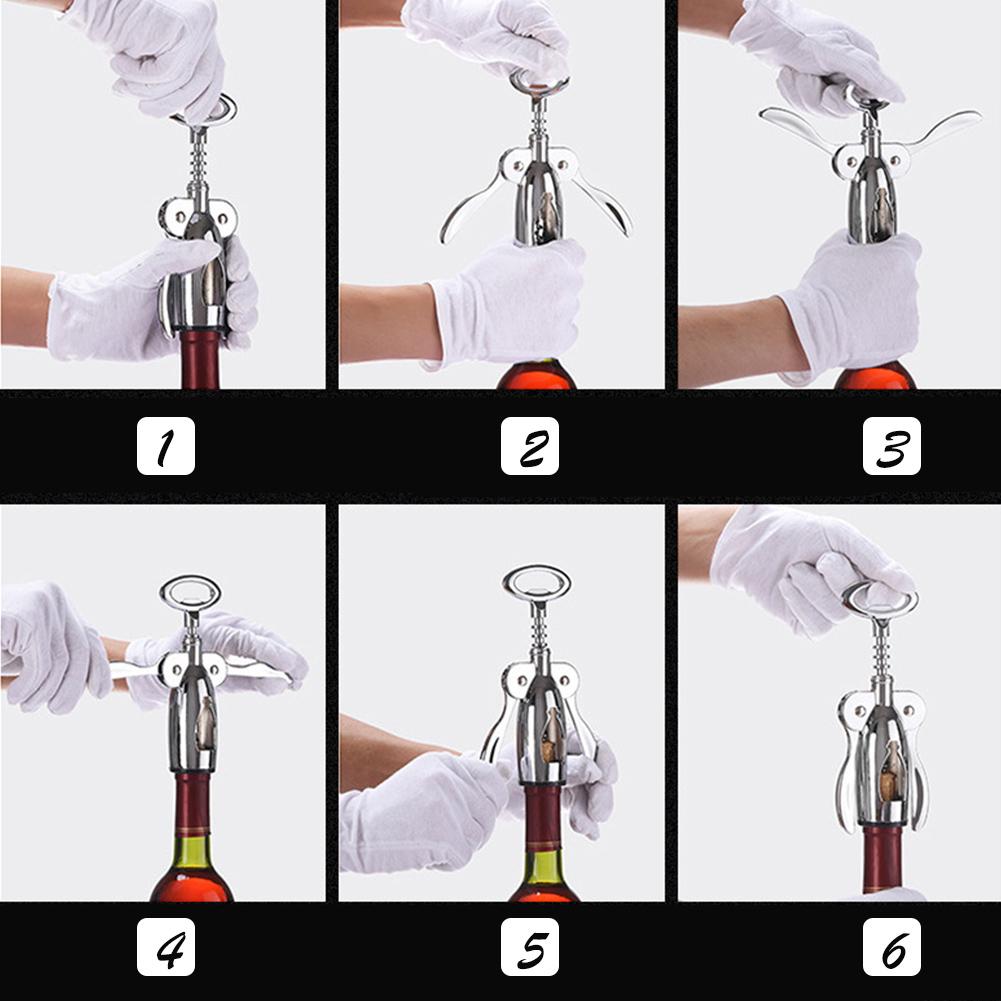 1

2

3

4

5

6