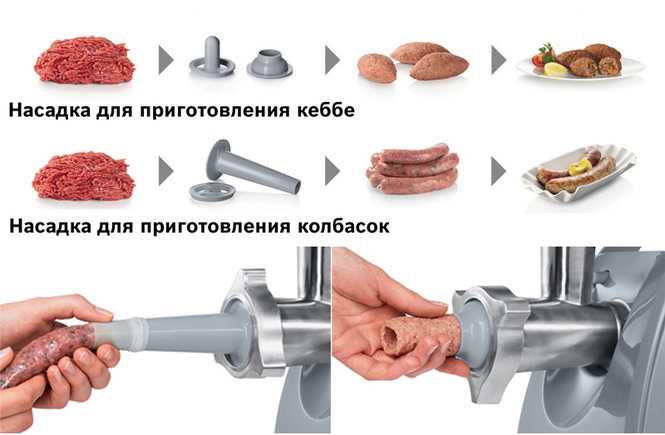 Насадка для приготовления кеббе

Насадка для приготовления колбасок