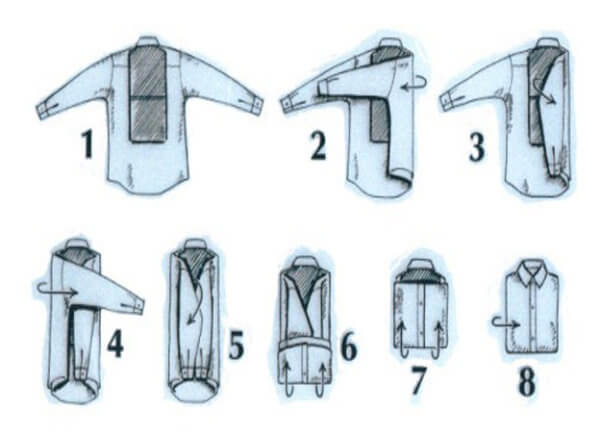 1
2
3
4
5
6
7
8