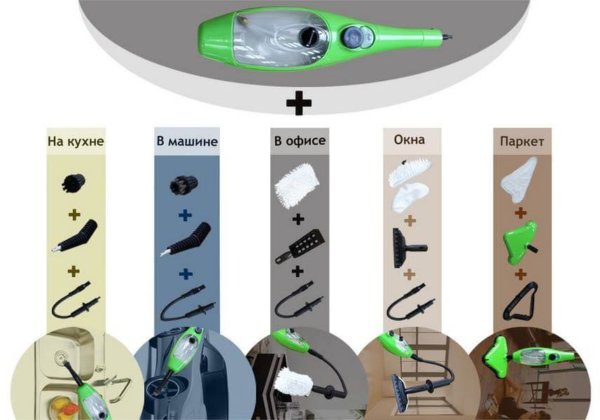 На кухне

В машине

В офисе

Окна

Паркет